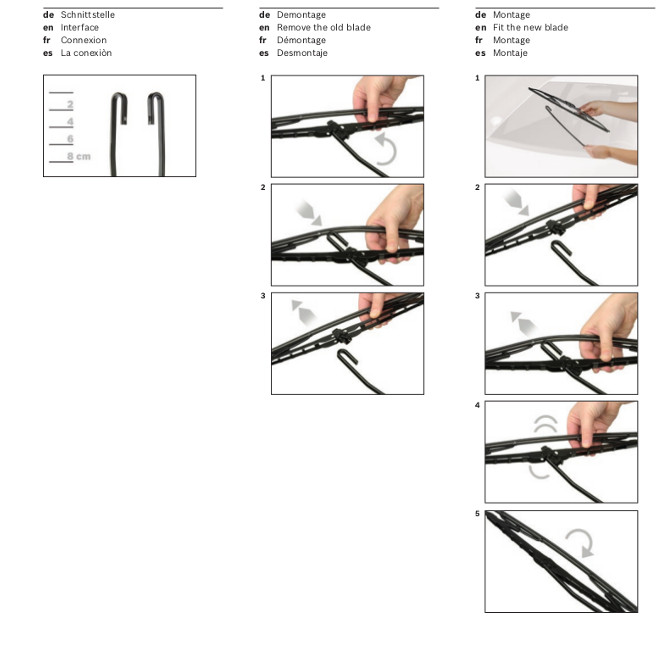 de Schnittstelle
en Interface
fr Connexion
es La conexiòn

2
4
6
8 cm

de Demontage
en Remove the old blade
fr Démontage
es Desmontaje

1

2

3

de Montage
en Fit the new blade
fr Montage
es Montaje

1

2

3

4

5